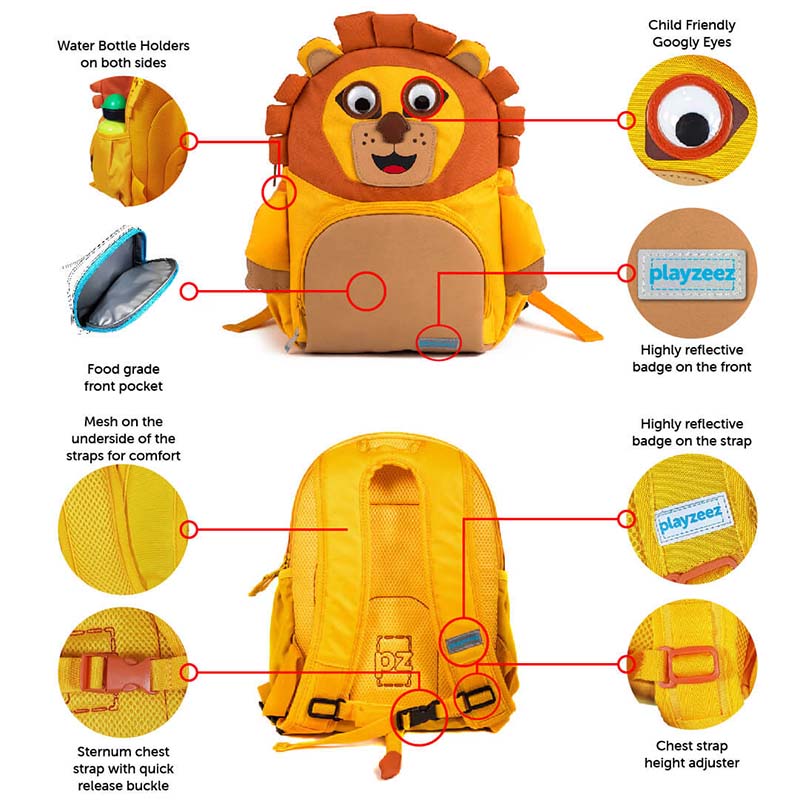 Water Bottle Holders on both sides

Child Friendly Googly Eyes

playzeez

Food grade front pocket

Highly reflective badge on the front

Mesh on the underside of the straps for comfort

Highly reflective badge on the strap

playzeez

pz

Sternum chest strap with quick release buckle

Chest strap height adjuster