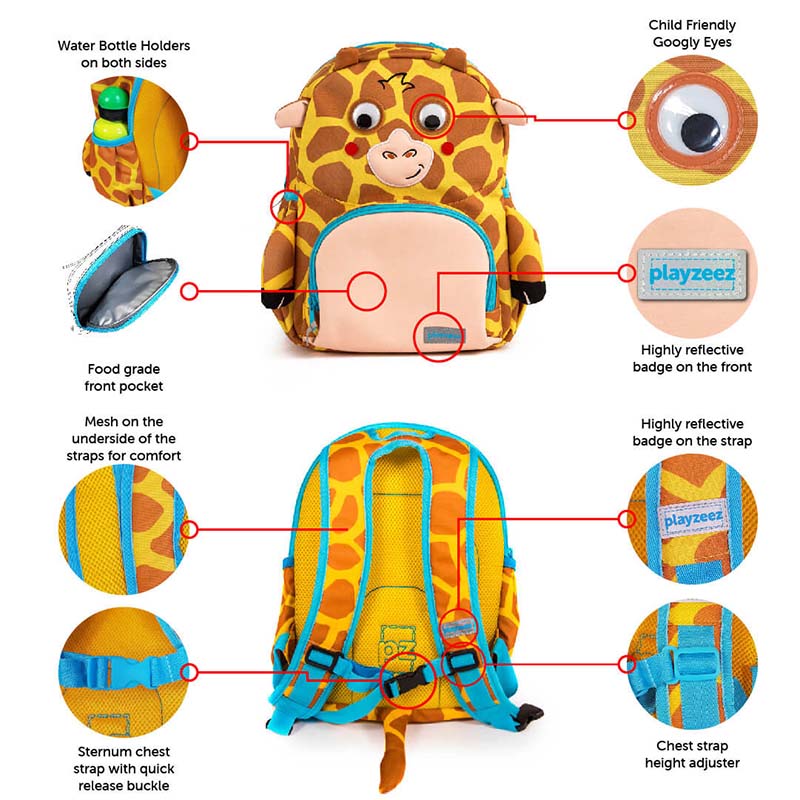 Water Bottle Holders on both sides

Child Friendly Googly Eyes

playzeez

Food grade front pocket

Highly reflective badge on the front

Mesh on the underside of the straps for comfort

Highly reflective badge on the strap

playzeez

Sternum chest strap with quick release buckle

Chest strap height adjuster