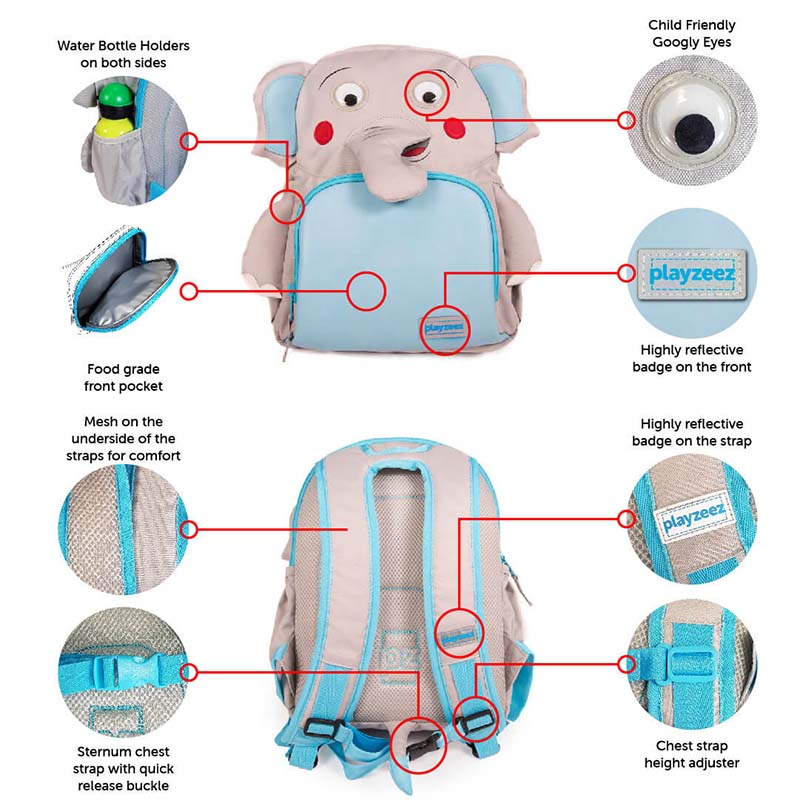 Water Bottle Holders on both sides

Child Friendly Googly Eyes

playzeez

playzeez

Food grade front pocket

Highly reflective badge on the front

Mesh on the underside of the straps for comfort

Highly reflective badge on the strap

playzeez

playzeez

pz

Sternum chest strap with quick release buckle

Chest strap height adjuster